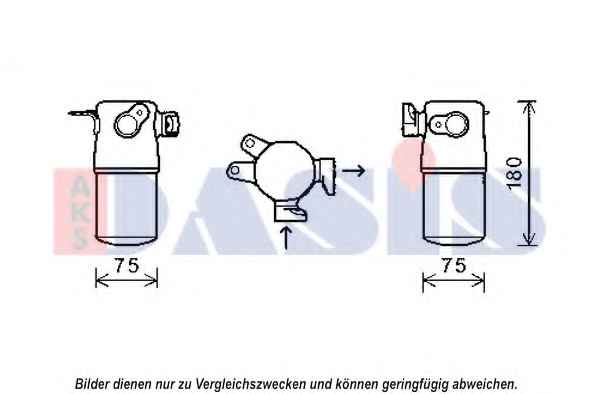 AKS DASIS

75

180

75

Bilder dienen nur zu Vergleichszwecken und können geringfügig abweichen.